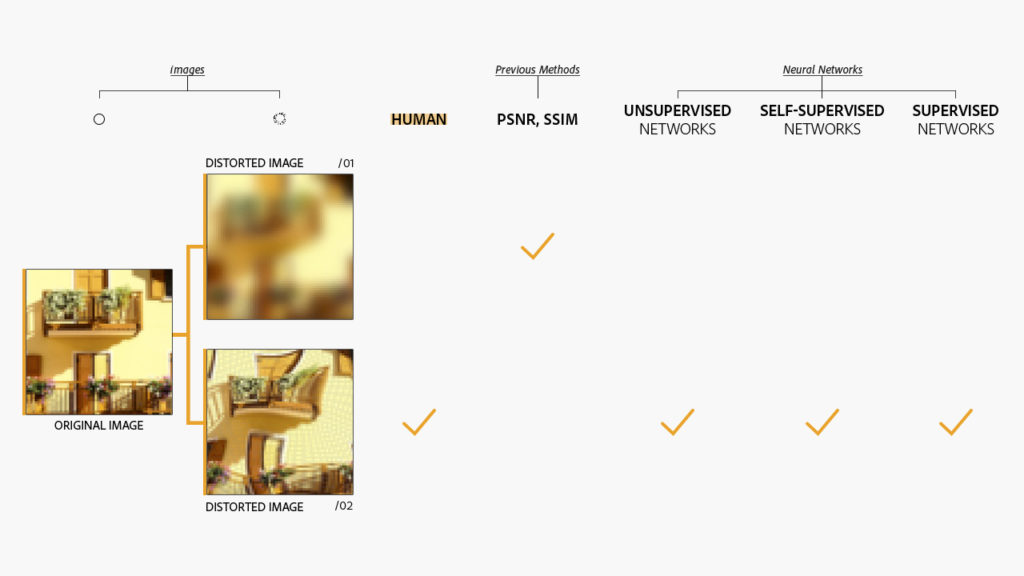 Images

Previous Methods

Neural Networks

HUMAN

PSNR, SSIM

UNSUPERVISED NETWORKS

SELF-SUPERVISED NETWORKS

SUPERVISED NETWORKS

DISTORTED IMAGE /01

ORIGINAL IMAGE

DISTORTED IMAGE /02